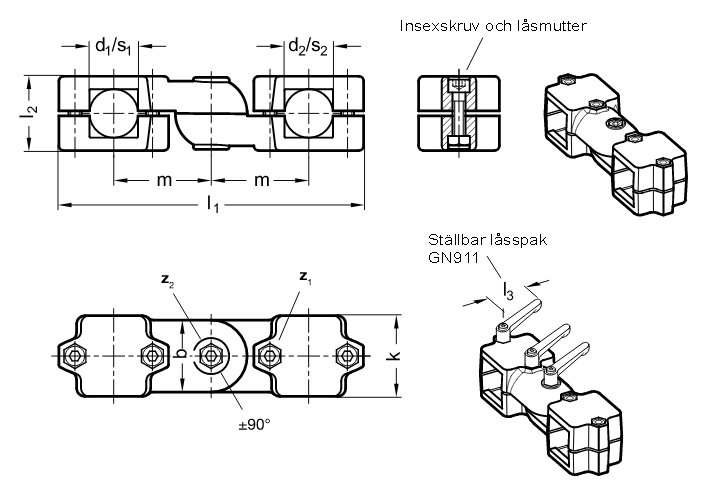 $d_1/s_1$

$d_2/s_2$

Insexskruv och låsmutter

$l_2$

m

m

$l_1$

Ställbar låsspak GN911

$l_3$

$z_2$

$z_1$

b

k

±90°