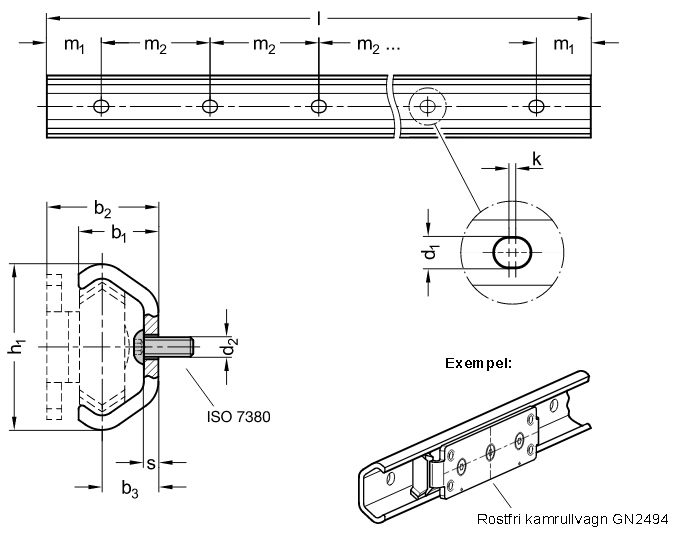 l

$m_1$ $m_2$ $m_2$ $m_2$ ... $m_1$

k

$d_1$

$b_2$

$b_1$

$h_1$

$d_2$

ISO 7380

s

$b_3$

Exempel:

Rostfri kamrullvagn GN2494